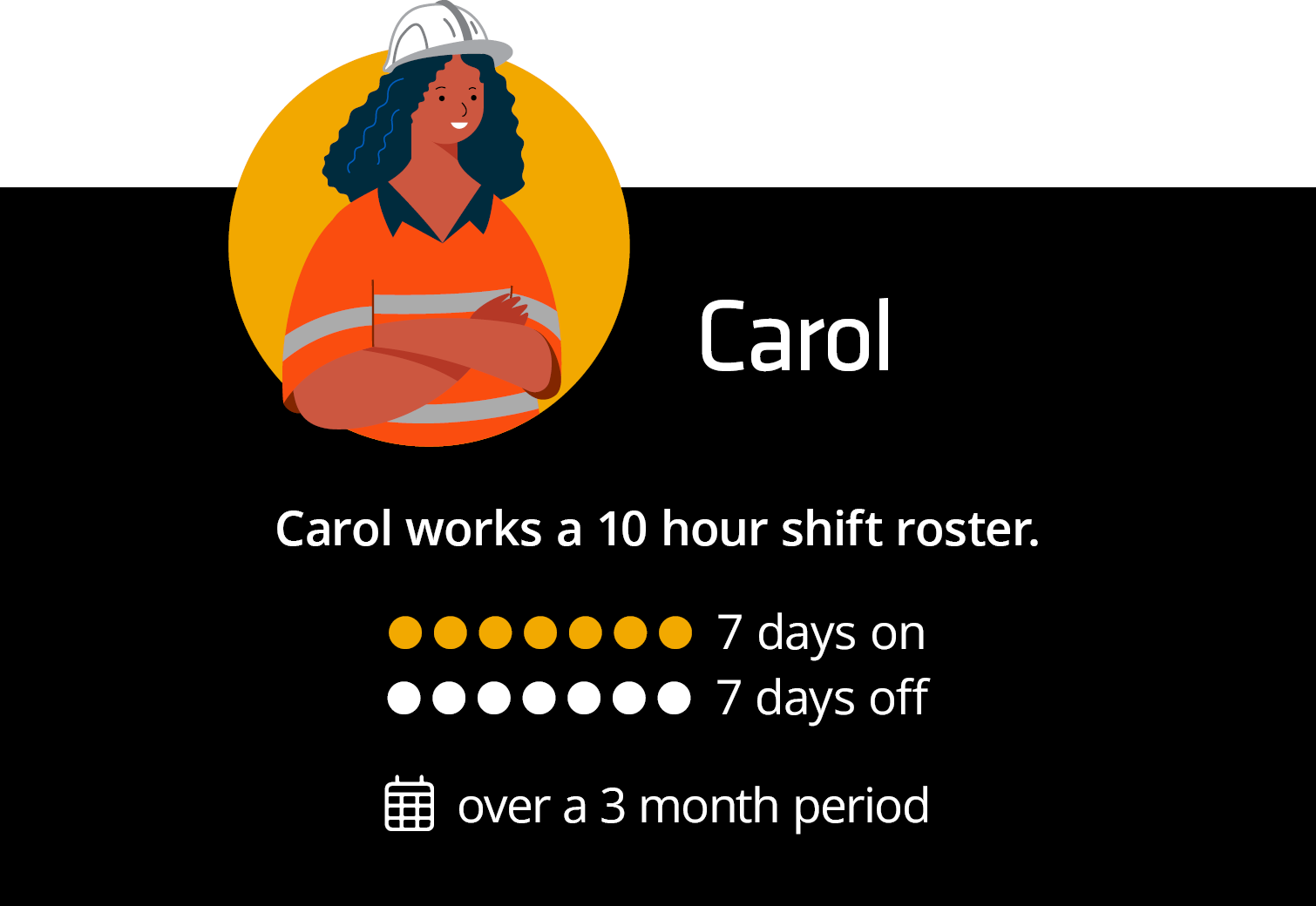 Carol

Carol works a 10 hour shift roster.

7 days on
7 days off

over a 3 month period