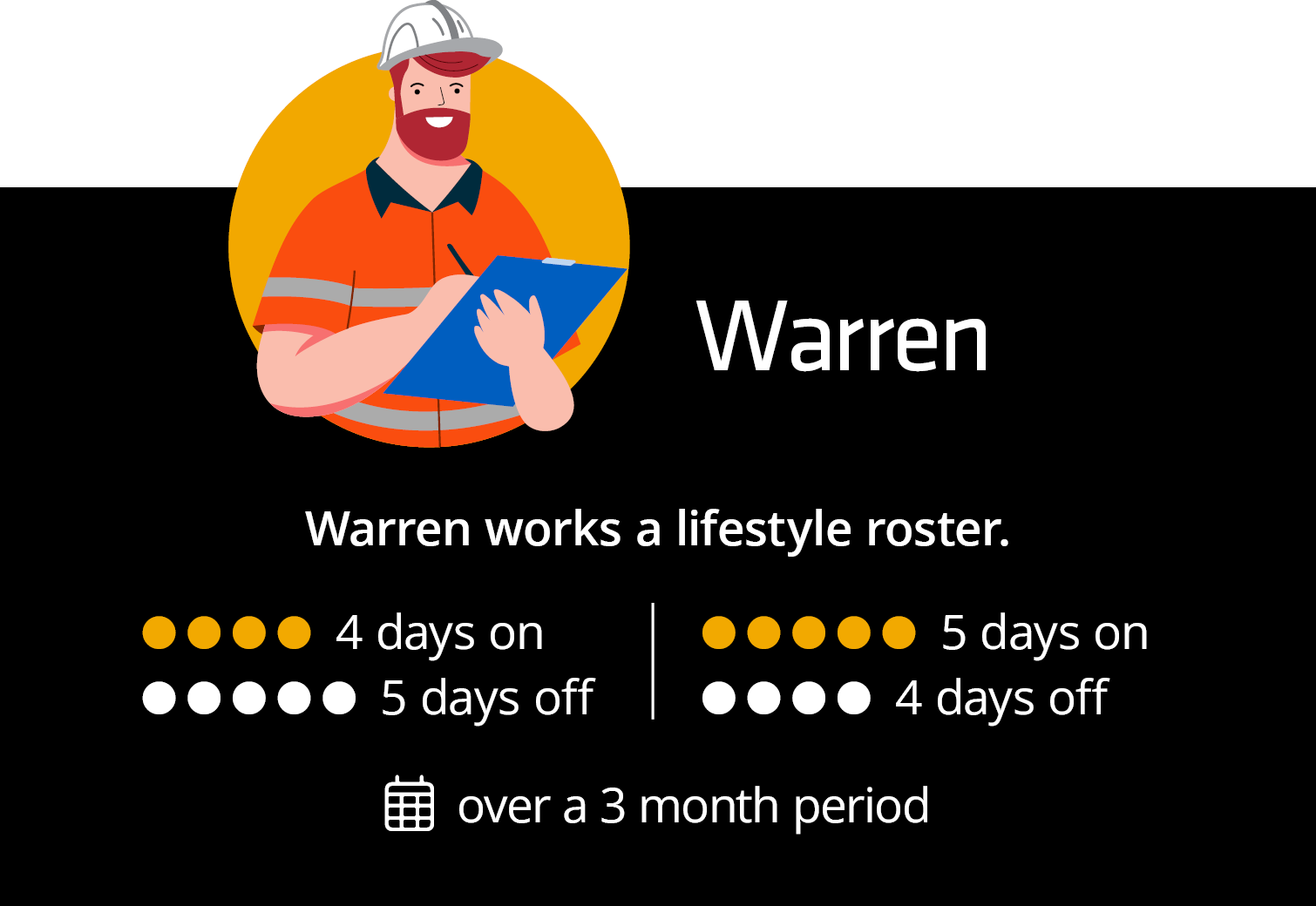 Warren

Warren works a lifestyle roster.

4 days on
5 days off

5 days on
4 days off

over a 3 month period